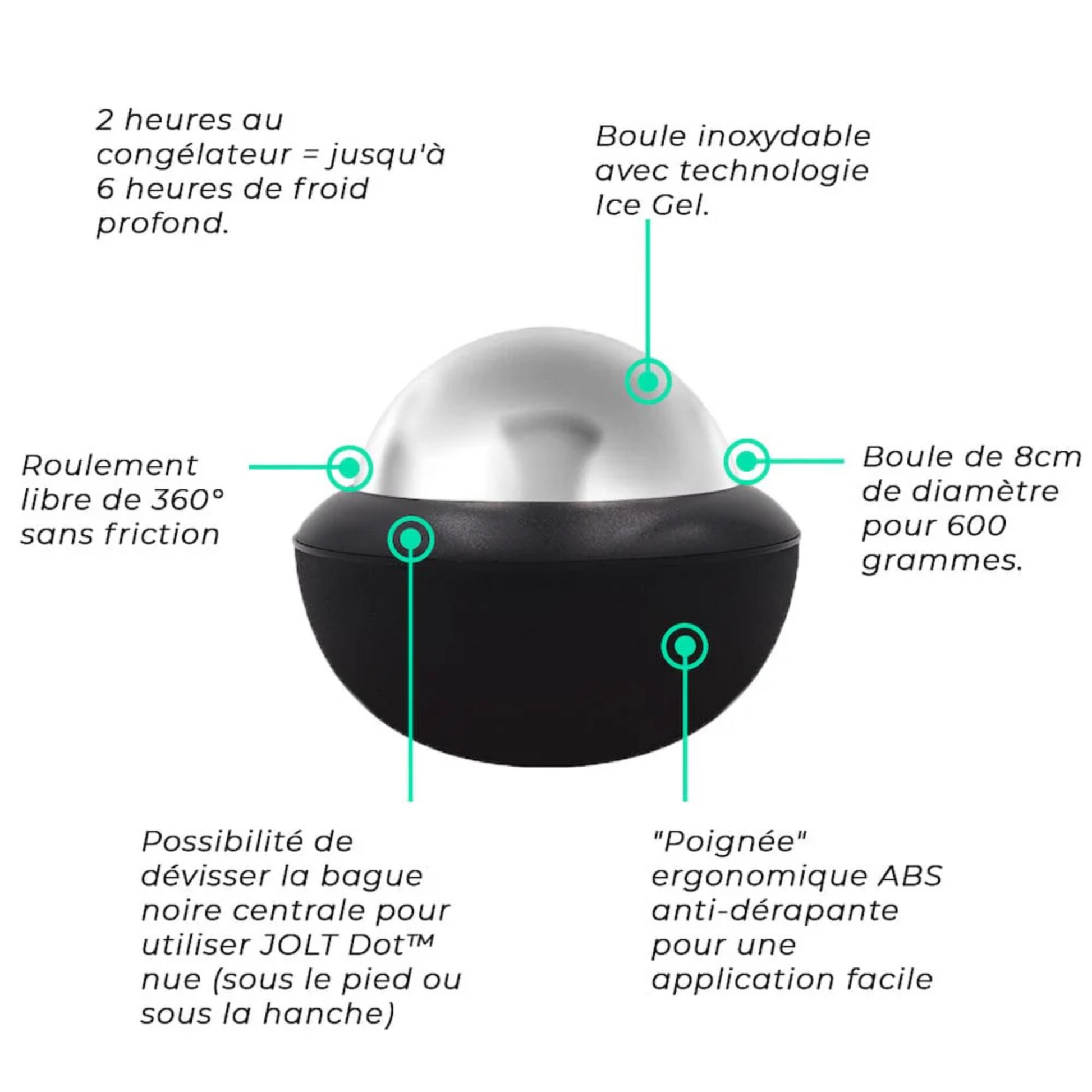 2 heures au congélateur = jusqu'à 6 heures de froid profond.

Boule inoxydable avec technologie Ice Gel.

Roulement libre de 360° sans friction

Boule de 8cm de diamètre pour 600 grammes.

Possibilité de dévisser la bague noire centrale pour utiliser JOLT Dot™ nue (sous le pied ou sous la hanche)

"Poignée" ergonomique ABS anti-dérapante pour une application facile